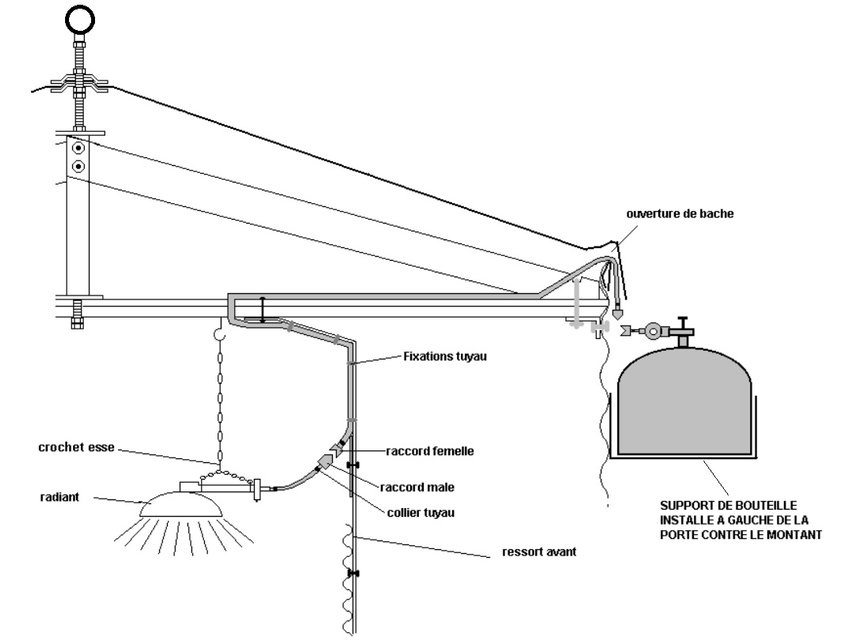 ouverture de bache

Fixations tuyau

crochet esse

raccord femelle

raccord male

radiant

collier tuyau

ressort avant

SUPPORT DE BOUTEILLE INSTALLE A GAUCHE DE LA PORTE CONTRE LE MONTANT